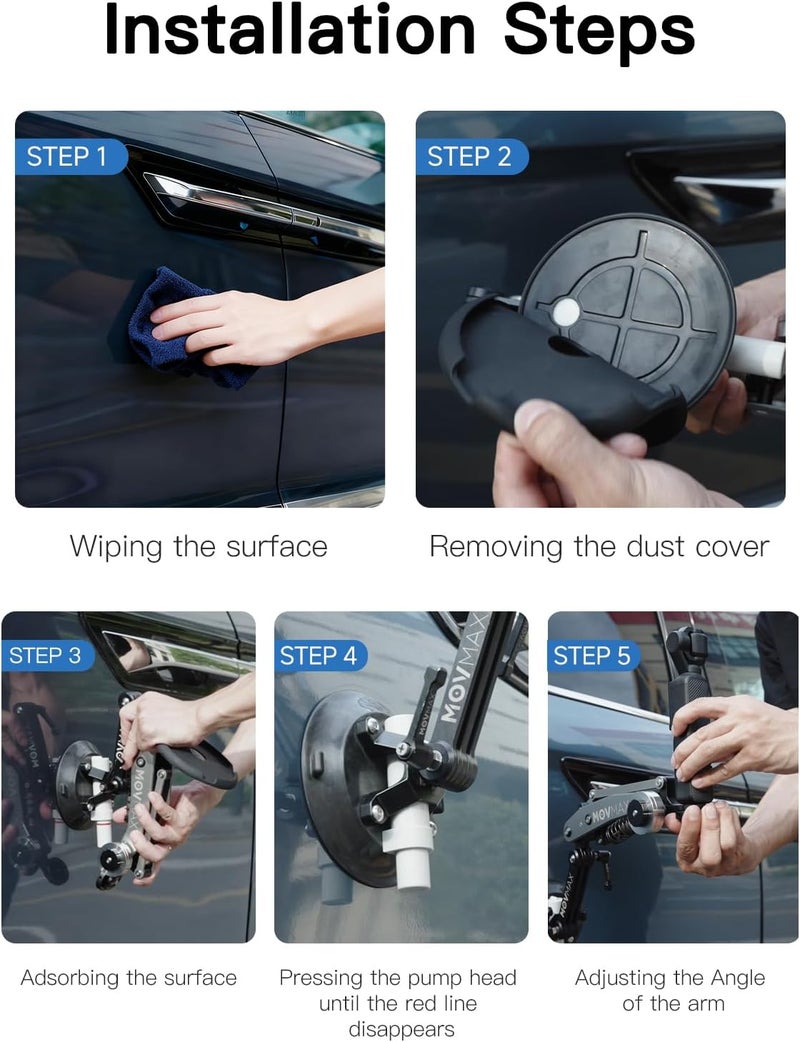 Installation Steps

STEP 1

Wiping the surface

STEP 2

Removing the dust cover

STEP 3

MOVMAX

Adsorbing the surface

STEP 4

MOVMAX

Pressing the pump head until the red line disappears

STEP 5

MOVMAX

MOVMAX

Adjusting the Angle of the arm